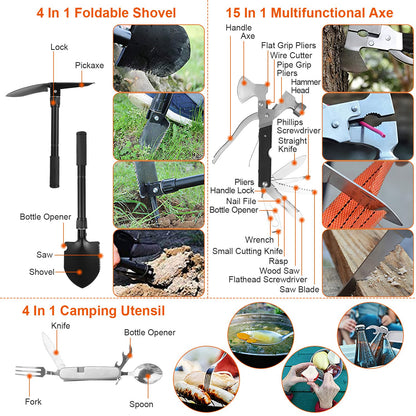 4 In 1 Foldable Shovel

Lock
Pickaxe
Bottle Opener
Saw
Shovel

15 In 1 Multifunctional Axe

Handle
Axe
Flat Grip Pliers
Wire Cutter
Pipe Grip Pliers
Hammer Head
Phillips Screwdriver
Straight Knife
Pliers
Handle Lock
Nail File
Bottle Opener
Wrench
Small Cutting Knife
Rasp
Wood Saw
Flathead Screwdriver
Saw Blade

4 In 1 Camping Utensil

Knife
Bottle Opener
Fork
Spoon