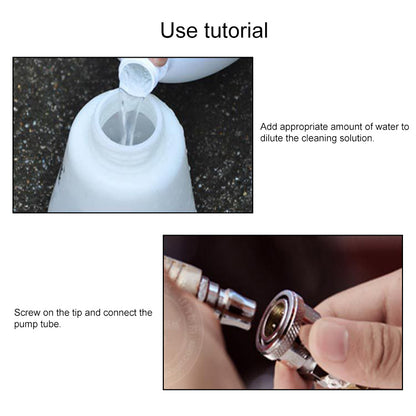 Use tutorial

Add appropriate amount of water to dilute the cleaning solution.

Screw on the tip and connect the pump tube.